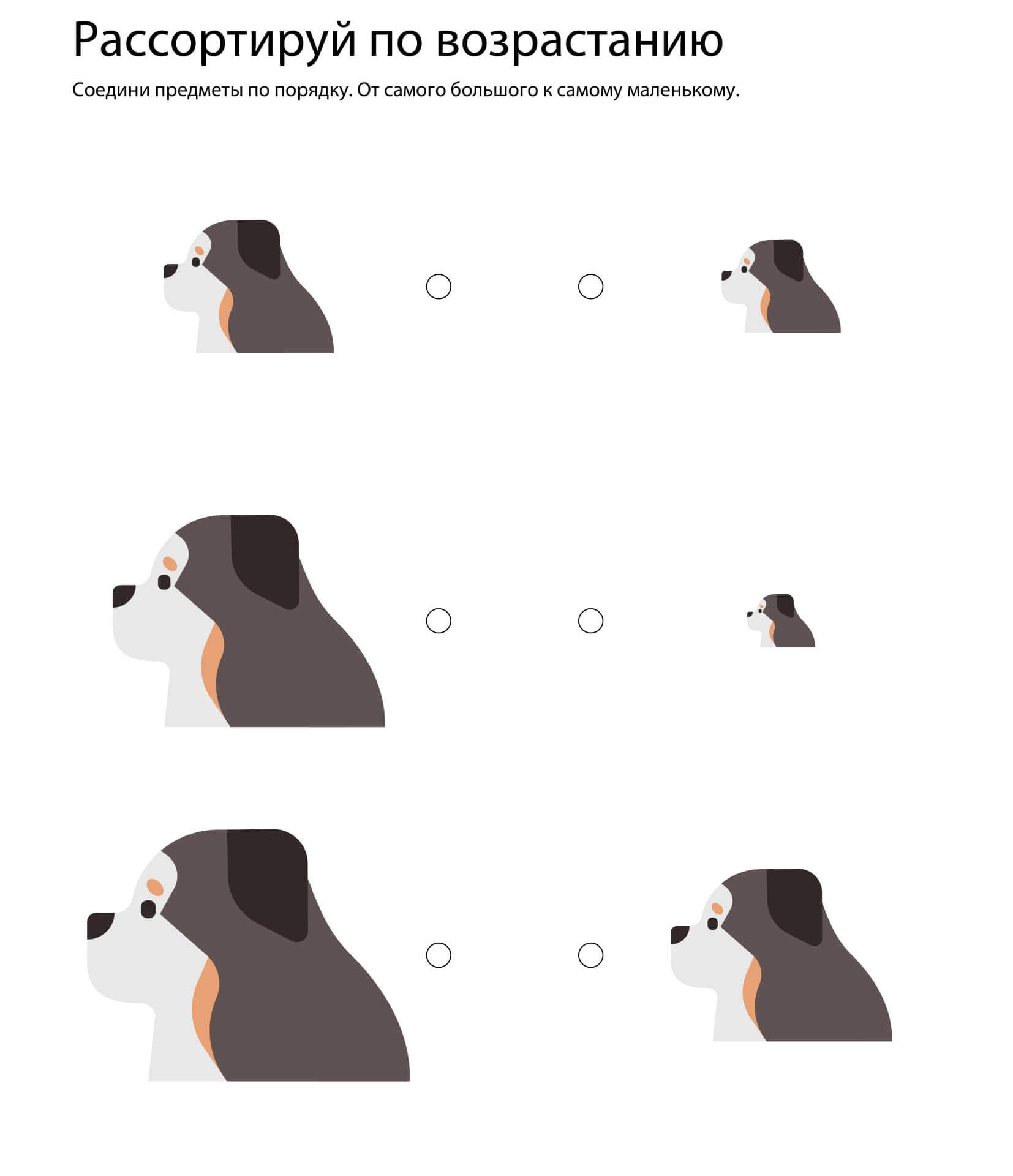 Рассортируй по возрастанию

Соедини предметы по порядку. От самого большого к самому маленькому.